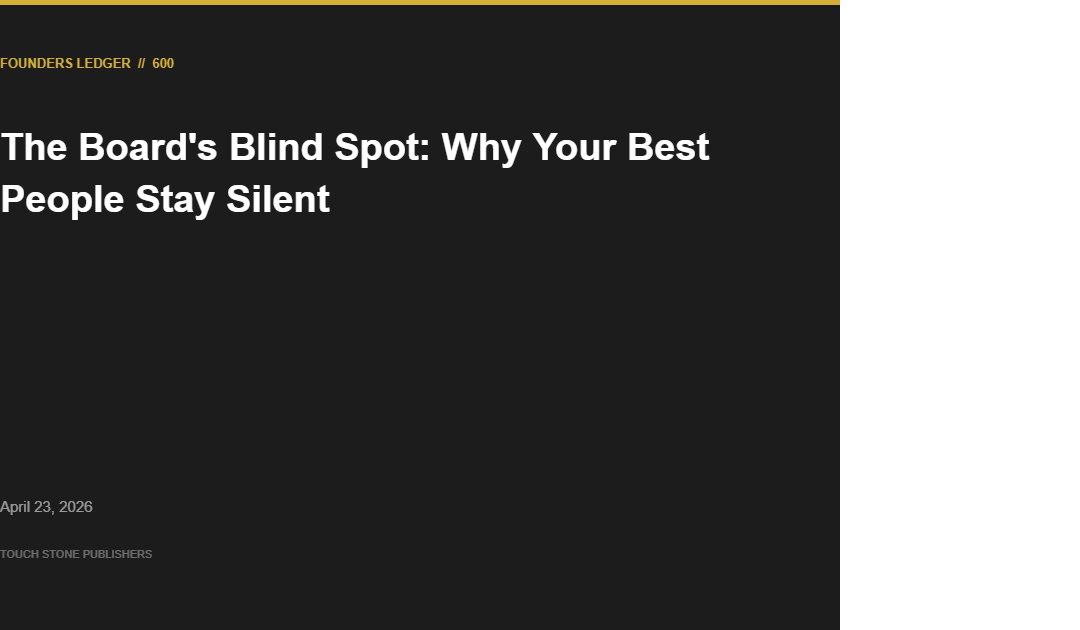 FOUNDERS LEDGER // 600

The Board's Blind Spot: Why Your Best People Stay Silent

April 23, 2026

TOUCH STONE PUBLISHERS