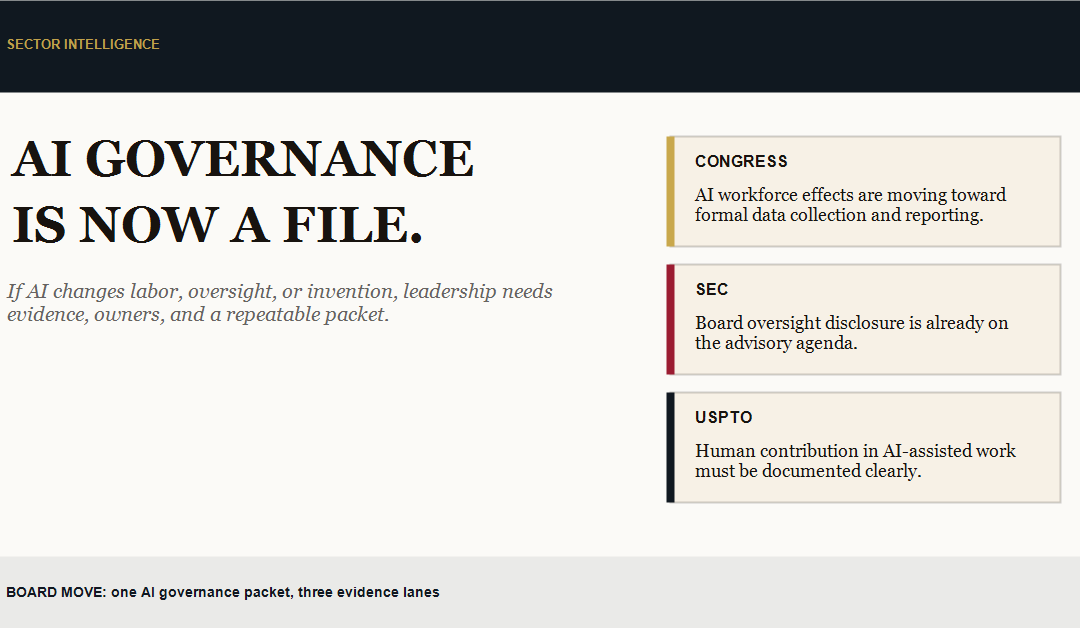 SECTOR INTELLIGENCE

AI GOVERNANCE
IS NOW A FILE.

If AI changes labor, oversight, or invention, leadership needs evidence, owners, and a repeatable packet.

CONGRESS

AI workforce effects are moving toward formal data collection and reporting.

SEC

Board oversight disclosure is already on the advisory agenda.

USPTO

Human contribution in AI-assisted work must be documented clearly.

BOARD MOVE: one AI governance packet, three evidence lanes